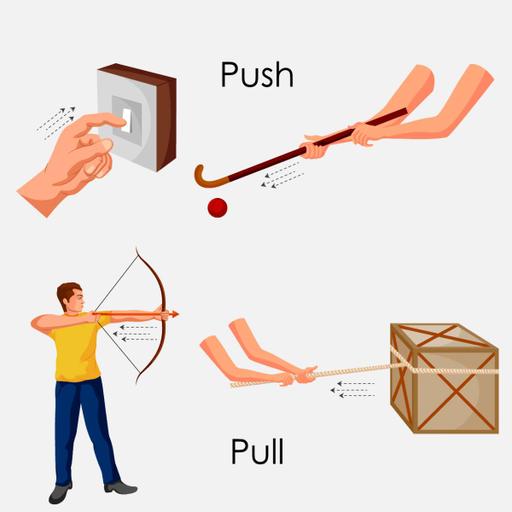 Push

Pull